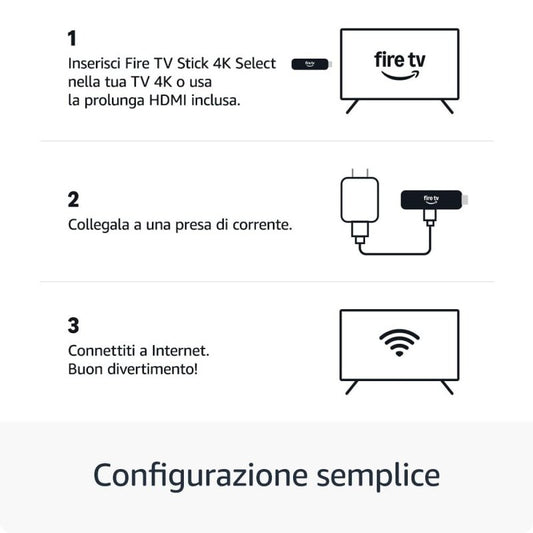 1
Inserisci Fire TV Stick 4K Select nella tua TV 4K o usa la prolunga HDMI inclusa.

fire tv

fire tv

2
Collegala a una presa di corrente.

fire tv

3
Connettiti a Internet. Buon divertimento!

Configurazione semplice