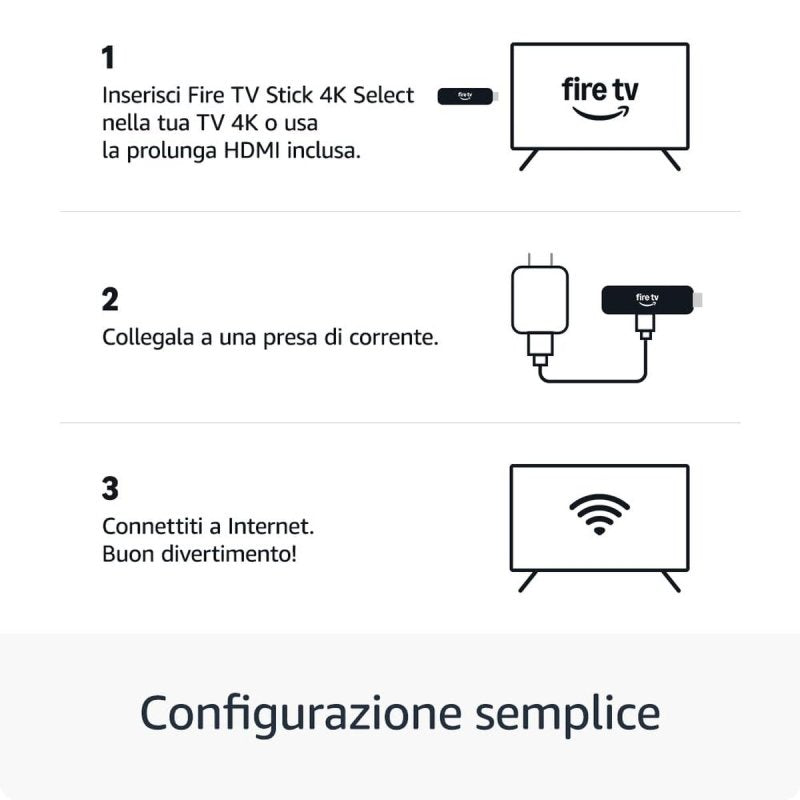 1
Inserisci Fire TV Stick 4K Select nella tua TV 4K o usa la prolunga HDMI inclusa.

fire tv

fire tv

2
Collegala a una presa di corrente.

fire tv

3
Connettiti a Internet.
Buon divertimento!

Configurazione semplice