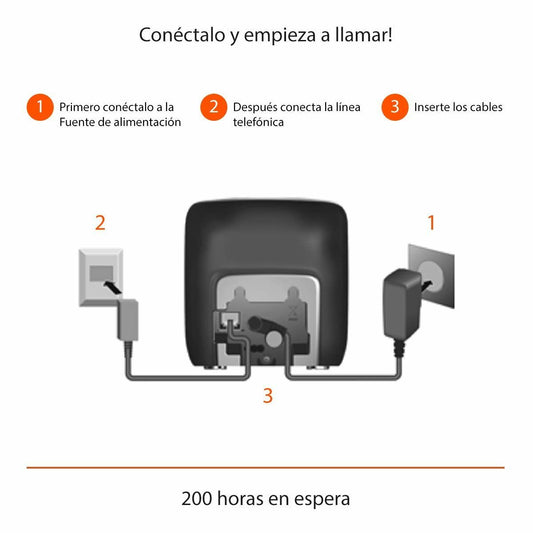 Conéctalo y empieza a llamar!

1 Primero conéctalo a la Fuente de alimentación

2 Después conecta la línea telefónica

3 Inserte los cables

2

1

3

200 horas en espera