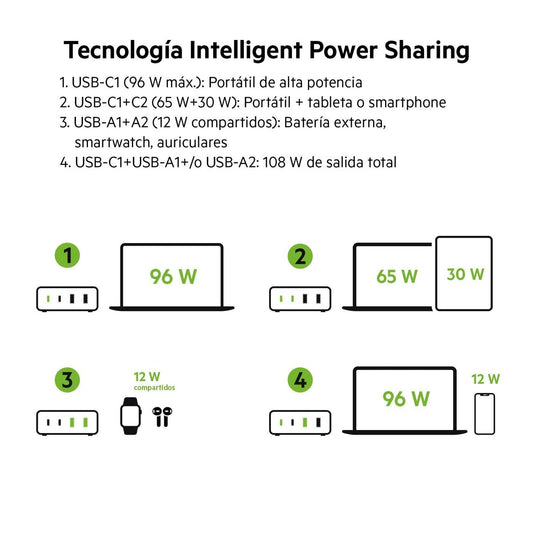 Tecnología Intelligent Power Sharing

1. USB-C1 (96 W máx.): Portátil de alta potencia
2. USB-C1+C2 (65 W+30 W): Portátil + tableta o smartphone
3. USB-A1+A2 (12 W compartidos): Batería externa, smartwatch, auriculares
4. USB-C1+USB-A1+/o USB-A2: 108 W de salida total

1

96 W

2

65 W

30 W

3

12 W
compartidos

4

96 W

12 W