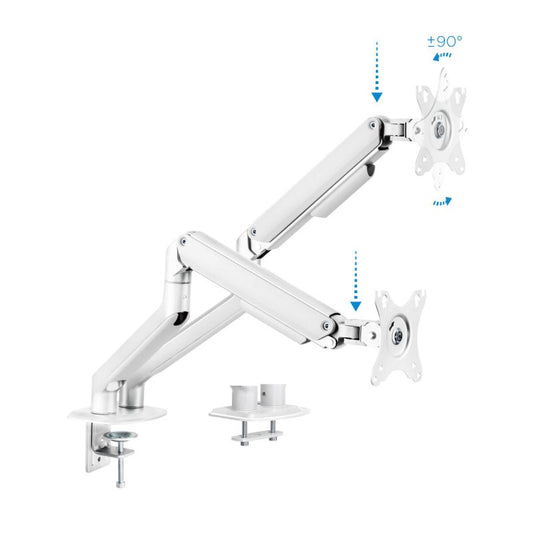 ±90°