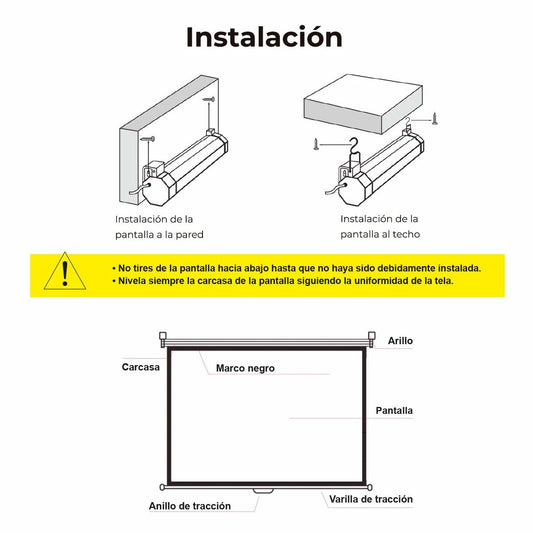 Instalación

Instalación de la pantalla a la pared

Instalación de la pantalla al techo

• No tires de la pantalla hacia abajo hasta que no haya sido debidamente instalada.
• Nivela siempre la carcasa de la pantalla siguiendo la uniformidad de la tela.

Arillo

Carcasa

Marco negro

Pantalla

Anillo de tracción

Varilla de tracción