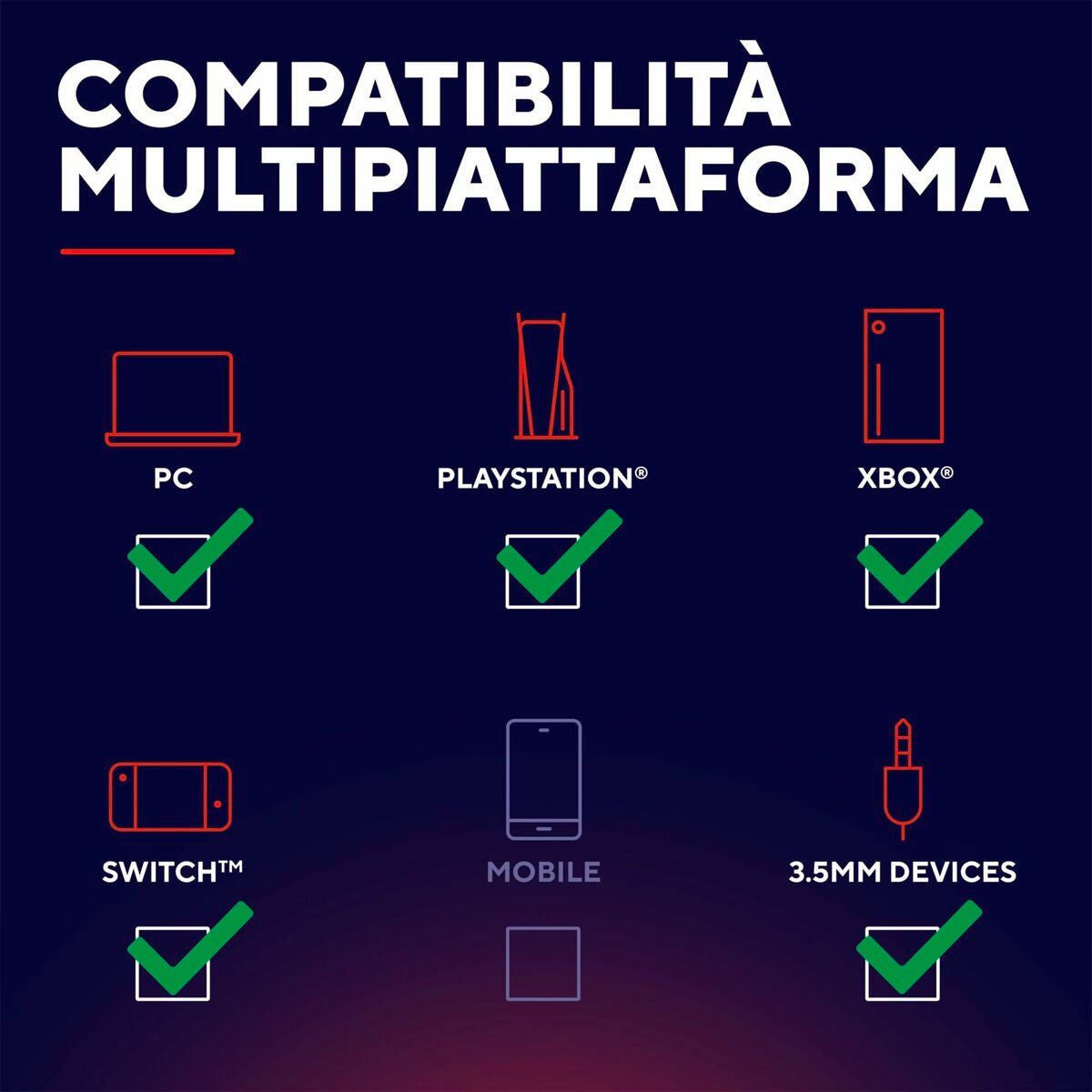 COMPATIBILITÀ MULTIPIATTAFORMA

PC

PLAYSTATION®

XBOX®

SWITCH™

MOBILE

3.5MM DEVICES